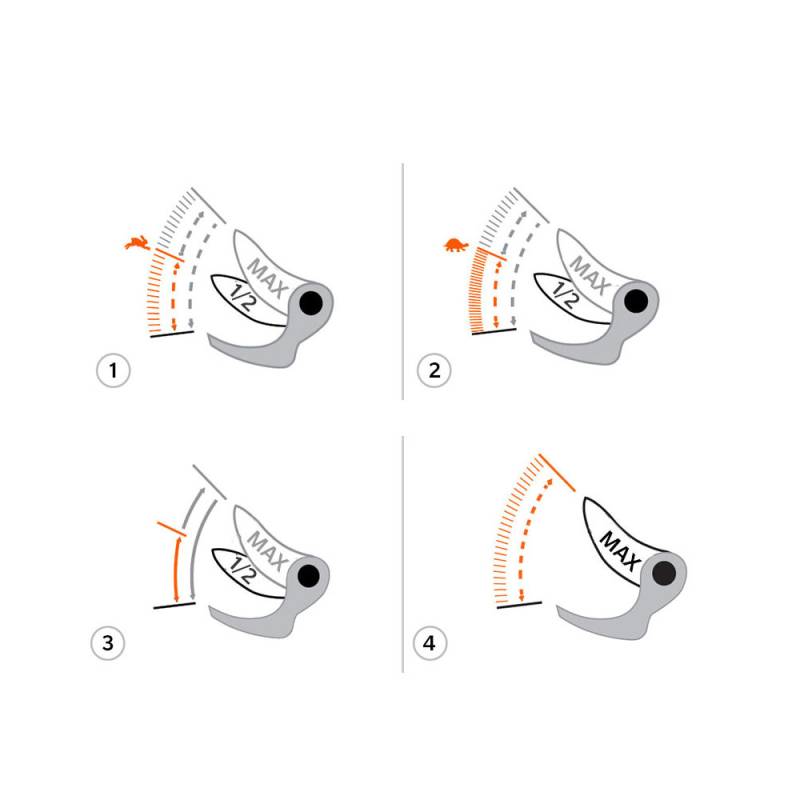 MAX
1/2
1

MAX
1/2
2

MAX
1/2
3

MAX
4