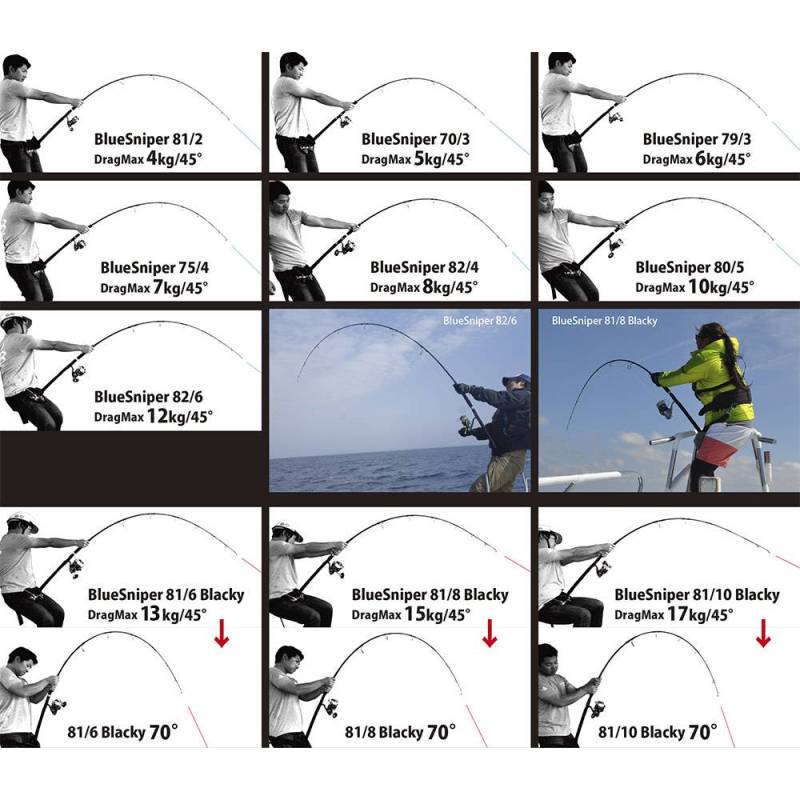 BlueSniper 81/2
DragMax 4kg/45°

BlueSniper 70/3
DragMax 5kg/45°

BlueSniper 79/3
DragMax 6kg/45°

BlueSniper 75/4
DragMax 7kg/45°

BlueSniper 82/4
DragMax 8kg/45°

BlueSniper 80/5
DragMax 10kg/45°

BlueSniper 82/6
DragMax 12kg/45°

BlueSniper 82/6

BlueSniper 81/8 Blacky

BlueSniper 81/6 Blacky
DragMax 13kg/45°

BlueSniper 81/8 Blacky
DragMax 15kg/45°

BlueSniper 81/10 Blacky
DragMax 17kg/45°

81/6 Blacky 70°

81/8 Blacky 70°

81/10 Blacky 70°