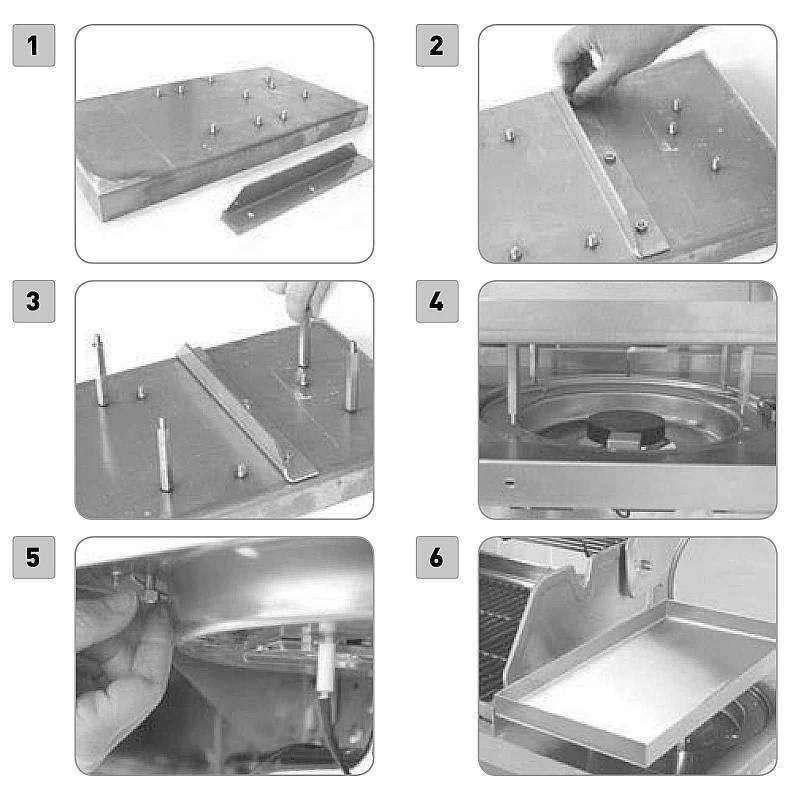 1

2

3

4

5

6