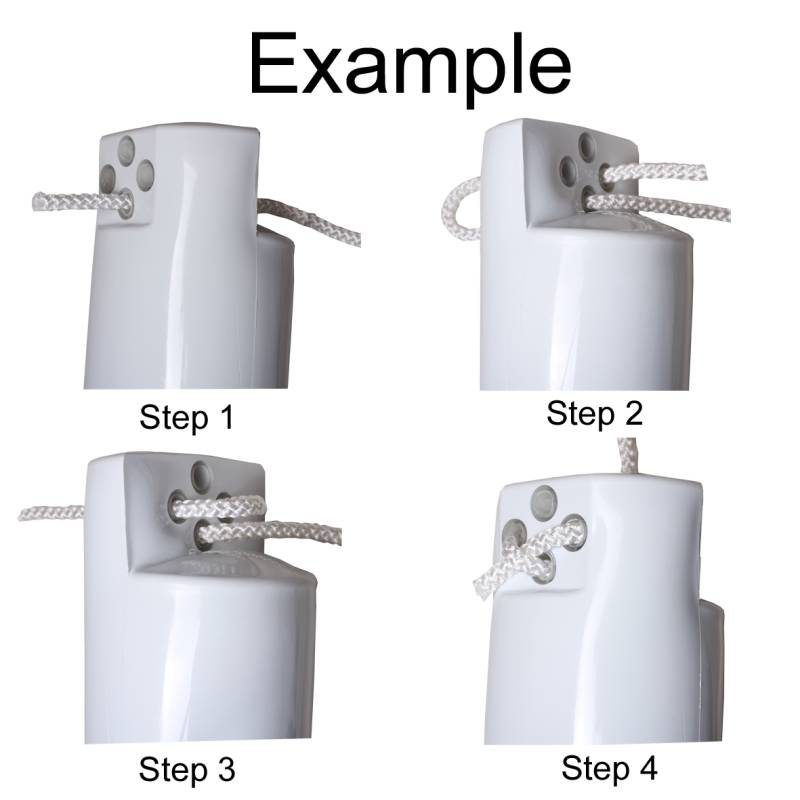 Example

Step 1

Step 2

Step 3

Step 4