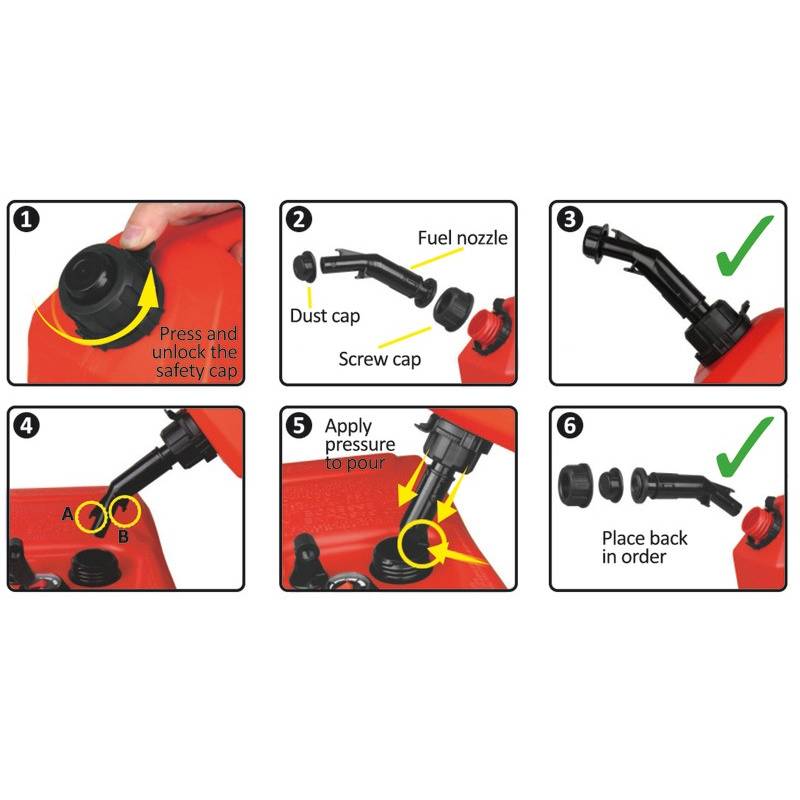 1
Press and unlock the safety cap

2
Fuel nozzle
Dust cap
Screw cap

3

4
A
B

5
Apply pressure to pour

6
Place back in order