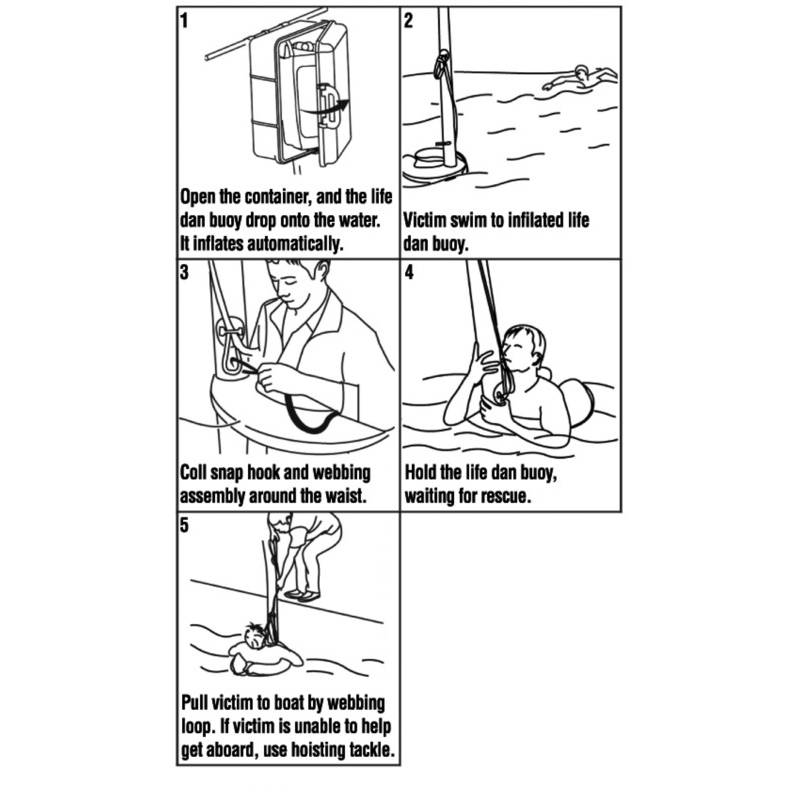 1

Open the container, and the life dan buoy drop onto the water. It inflates automatically.

2

Victim swim to infilated life dan buoy.

3

Coll snap hook and webbing assembly around the waist.

4

Hold the life dan buoy, waiting for rescue.

5

Pull victim to boat by webbing loop. If victim is unable to help get aboard, use hoisting tackle.