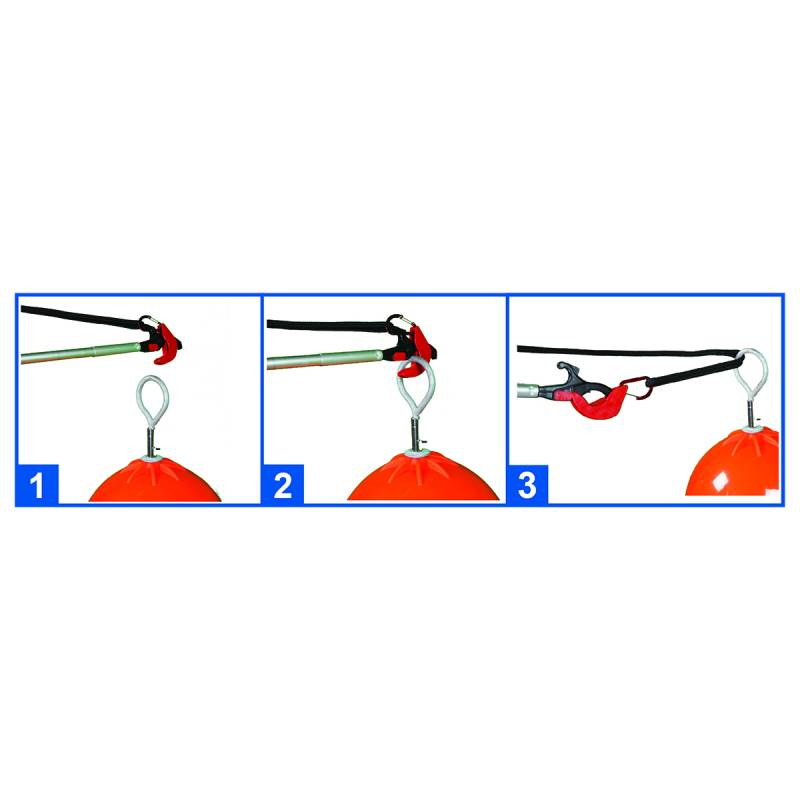 1

2

3